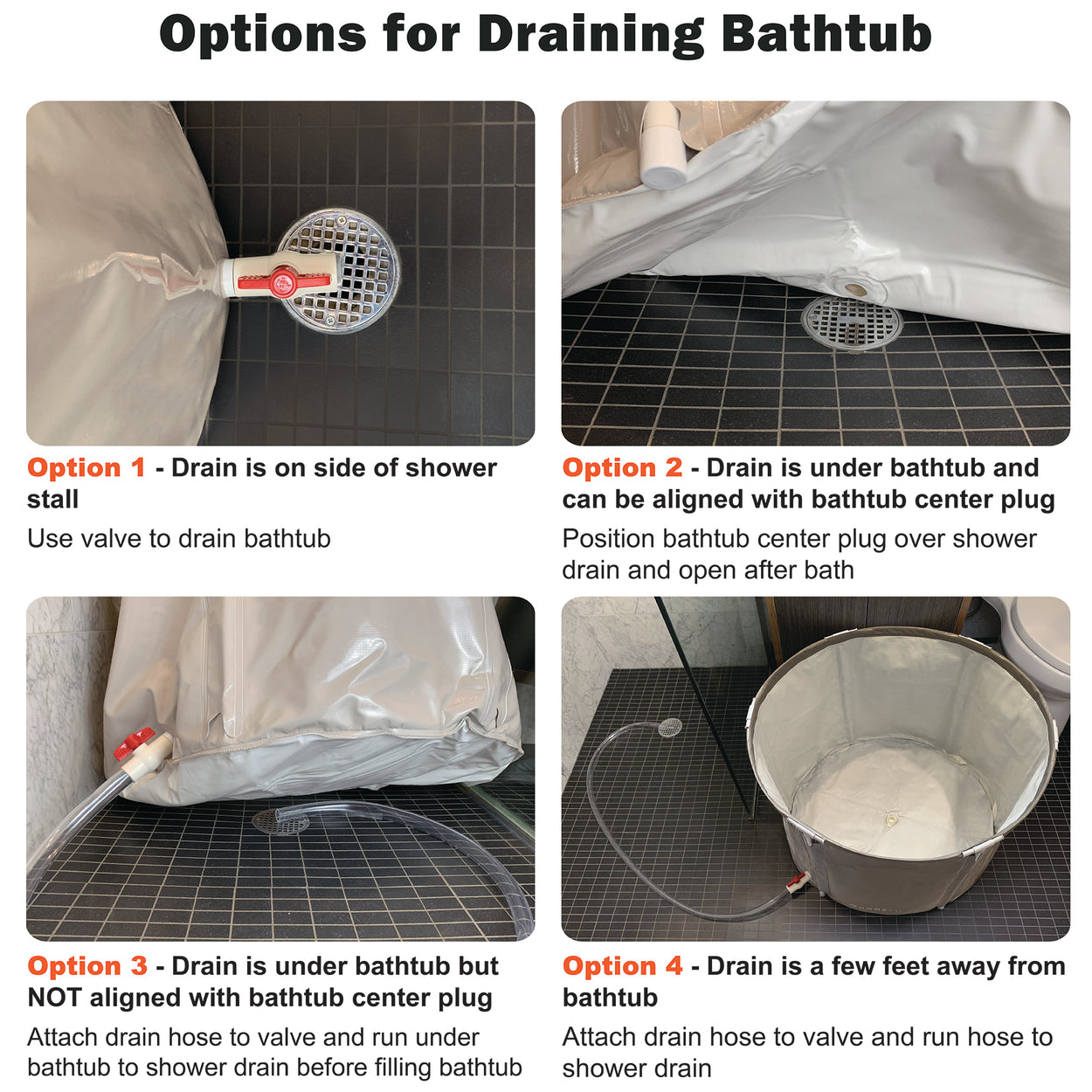 Options for Draining Bathtub

Option 1 - Drain is on side of shower stall

Use valve to drain bathtub

Option 2 - Drain is under bathtub and can be aligned with bathtub center plug

Position bathtub center plug over shower drain and open after bath

Option 3 - Drain is under bathtub but NOT aligned with bathtub center plug

Attach drain hose to valve and run under bathtub to shower drain before filling bathtub

Option 4 - Drain is a few feet away from bathtub

Attach drain hose to valve and run hose to shower drain