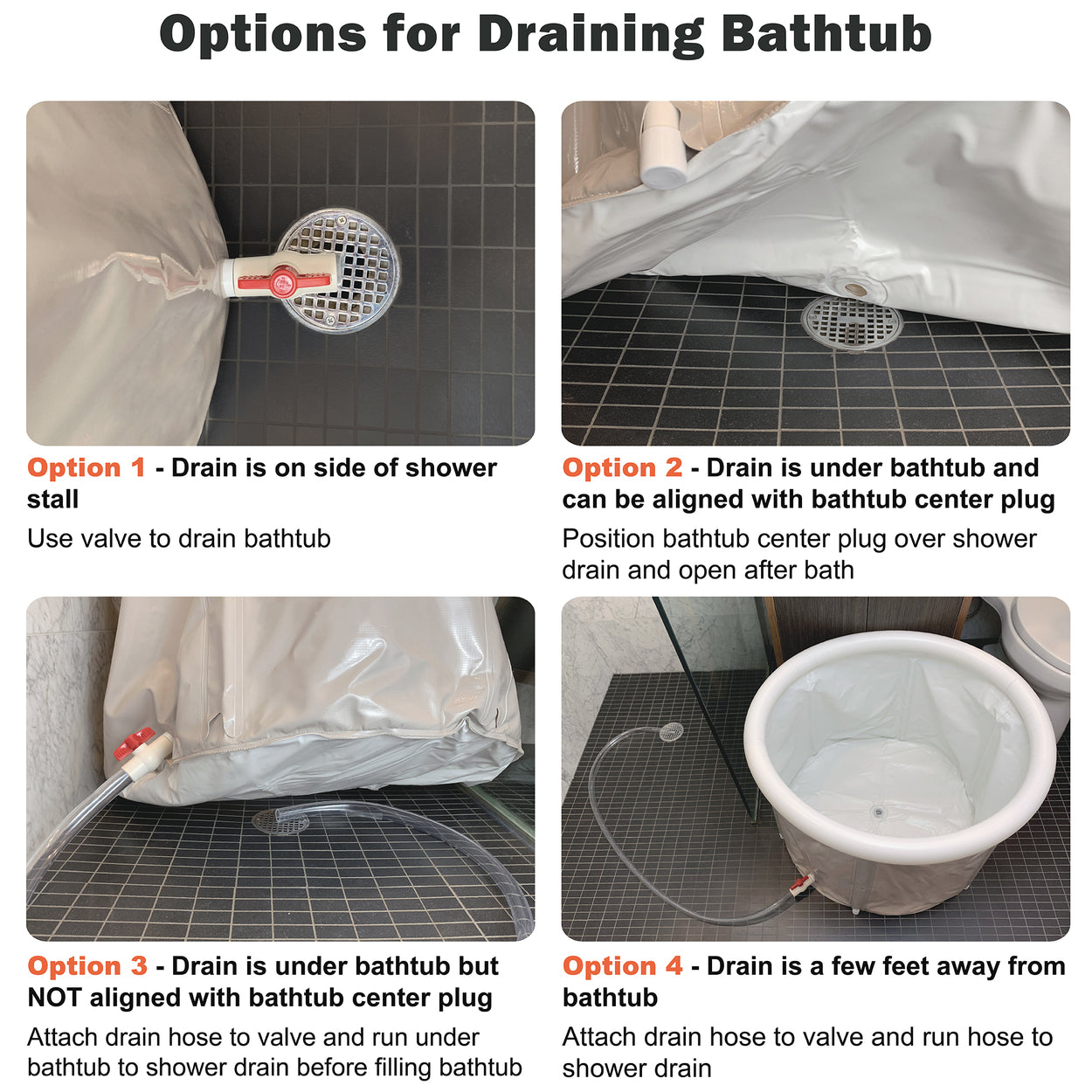 Options for Draining Bathtub

Option 1 - Drain is on side of shower stall

Use valve to drain bathtub

Option 2 - Drain is under bathtub and can be aligned with bathtub center plug

Position bathtub center plug over shower drain and open after bath

Option 3 - Drain is under bathtub but NOT aligned with bathtub center plug

Attach drain hose to valve and run under bathtub to shower drain before filling bathtub

Option 4 - Drain is a few feet away from bathtub

Attach drain hose to valve and run hose to shower drain